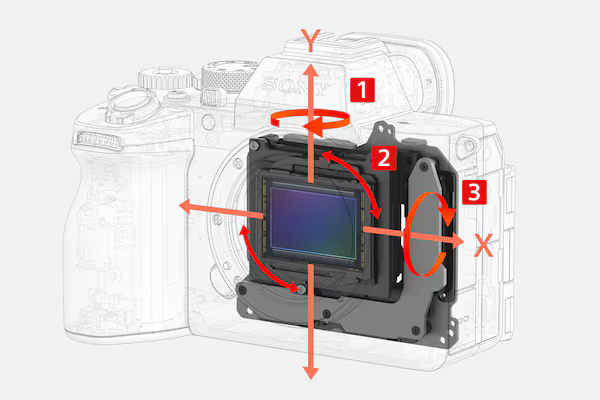 Y
SONY
1
2
3
X